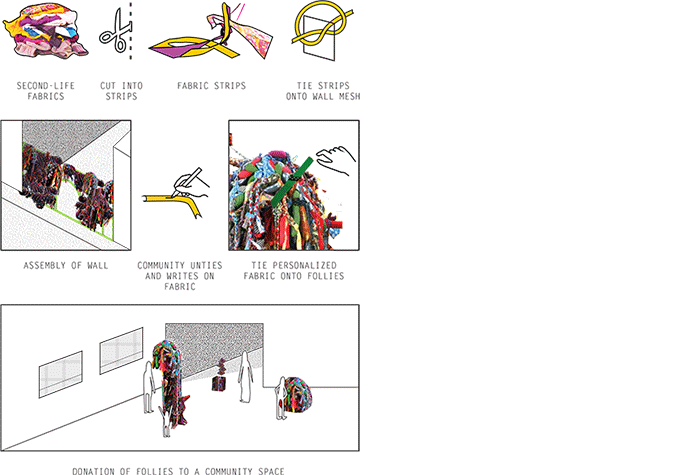 SECOND-LIFE FABRICS

CUT INTO STRIPS

FABRIC STRIPS

TIE STRIPS ONTO WALL MESH

ASSEMBLY OF WALL

COMMUNITY UNTIES AND WRITES ON FABRIC

TIE PERSONALIZED FABRIC ONTO FOLLIES

DONATION OF FOLLIES TO A COMMUNITY SPACE